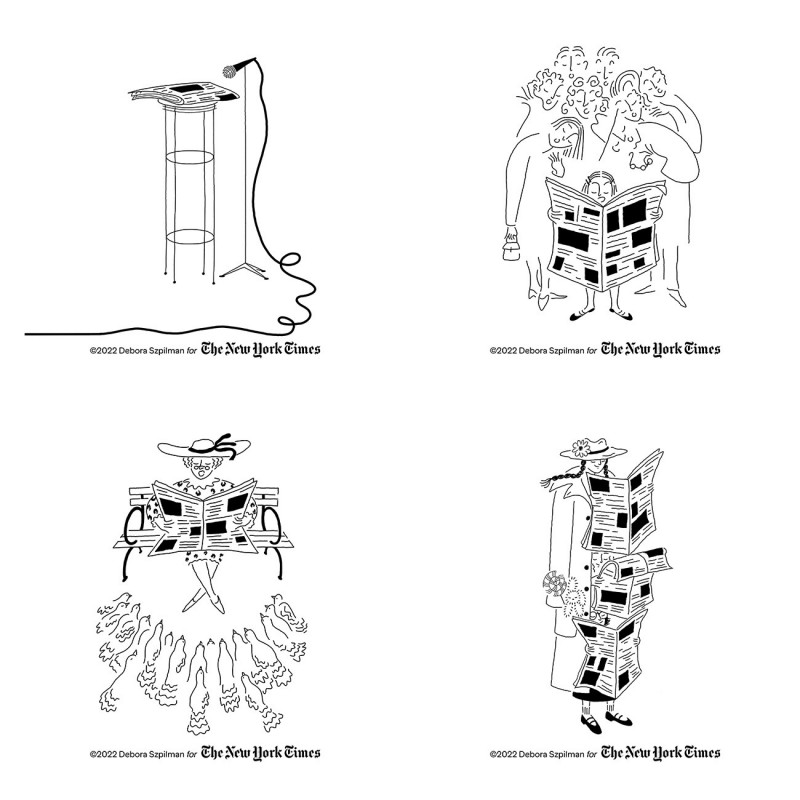 ©2022 Debora Szpilman for The New York Times

©2022 Debora Szpilman for The New York Times

©2022 Debora Szpilman for The New York Times

©2022 Debora Szpilman for The New York Times